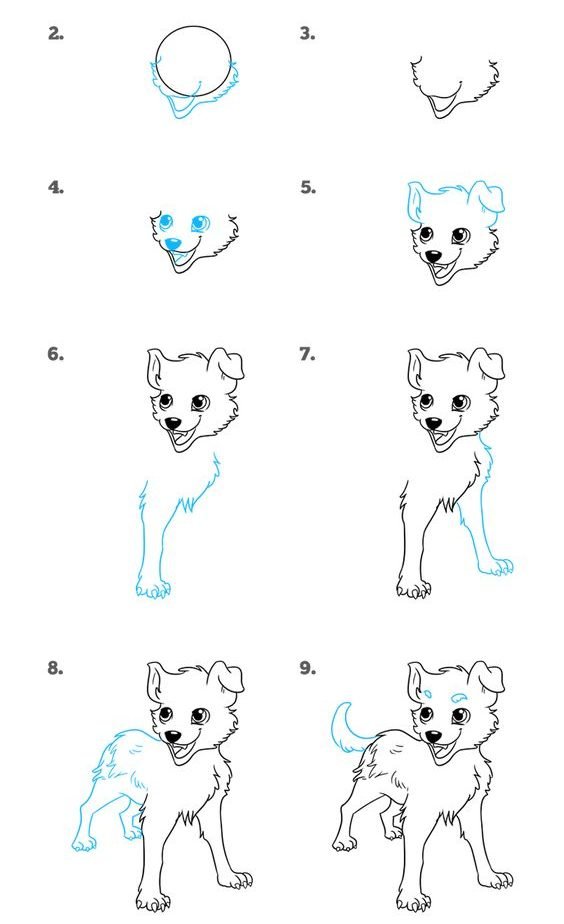 2.

3.

4.

5.

6.

7.

8.

9.