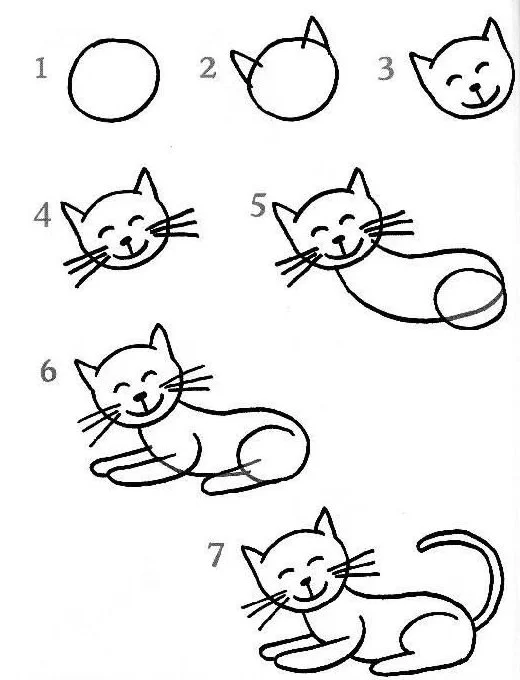 1
2
3
4
5
6
7