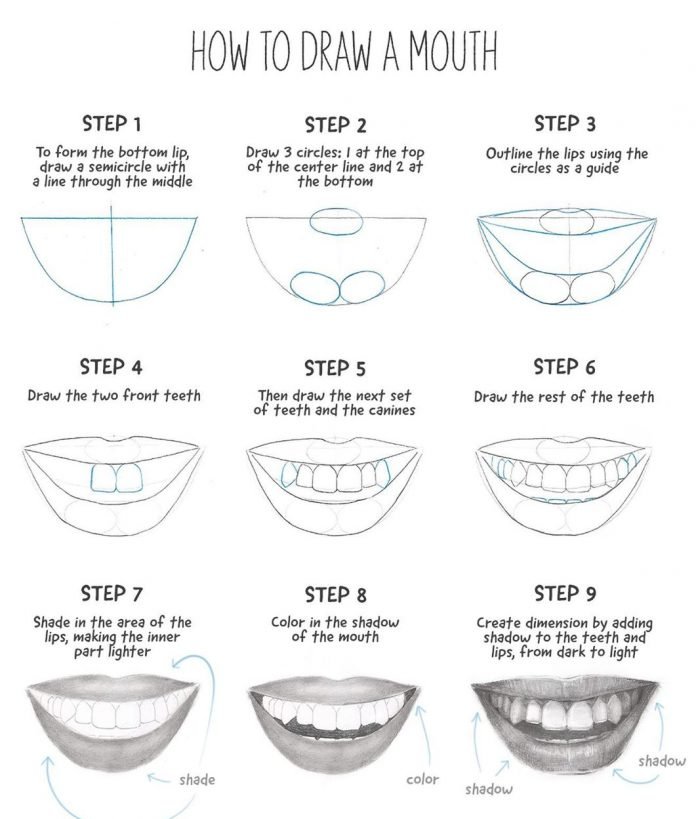 HOW TO DRAW A MOUTH

STEP 1

To form the bottom lip, draw a semicircle with a line through the middle

STEP 2

Draw 3 circles: 1 at the top of the center line and 2 at the bottom

STEP 3

Outline the lips using the circles as a guide

STEP 4

Draw the two front teeth

STEP 5

Then draw the next set of teeth and the canines

STEP 6

Draw the rest of the teeth

STEP 7

Shade in the area of the lips, making the inner part lighter

shade

STEP 8

Color in the shadow of the mouth

color

STEP 9

Create dimension by adding shadow to the teeth and lips, from dark to light

shadow

shadow