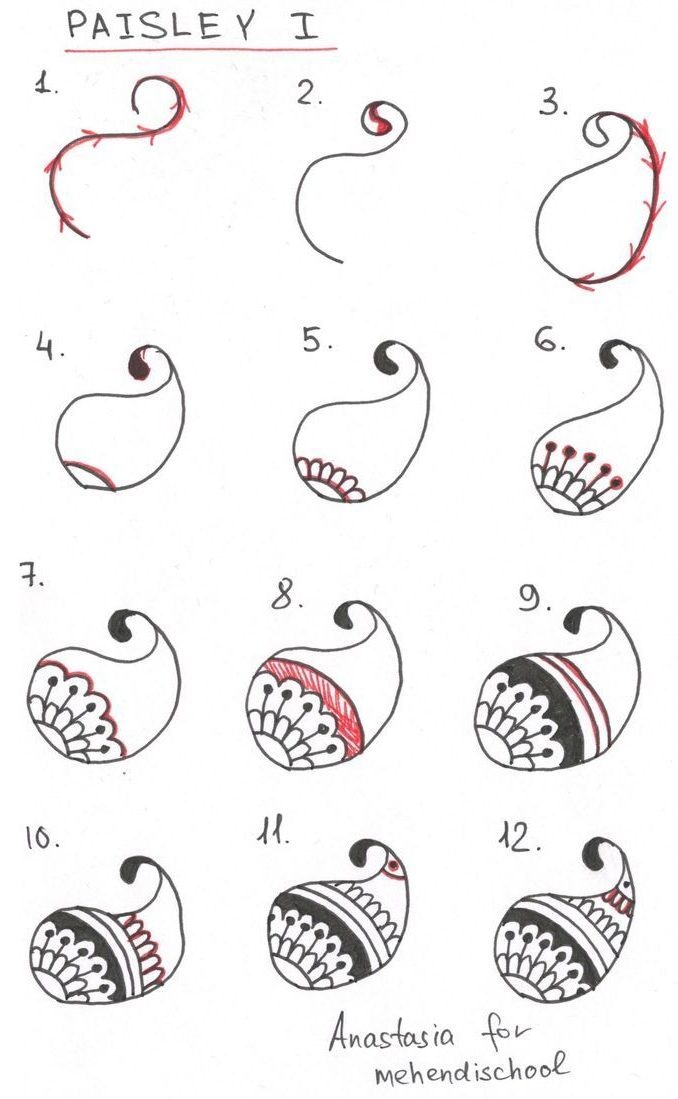 PAISLEY I

1.

2.

3.

4.

5.

6.

7.

8.

9.

10.

11.

12.

Anastasia for mehendischool