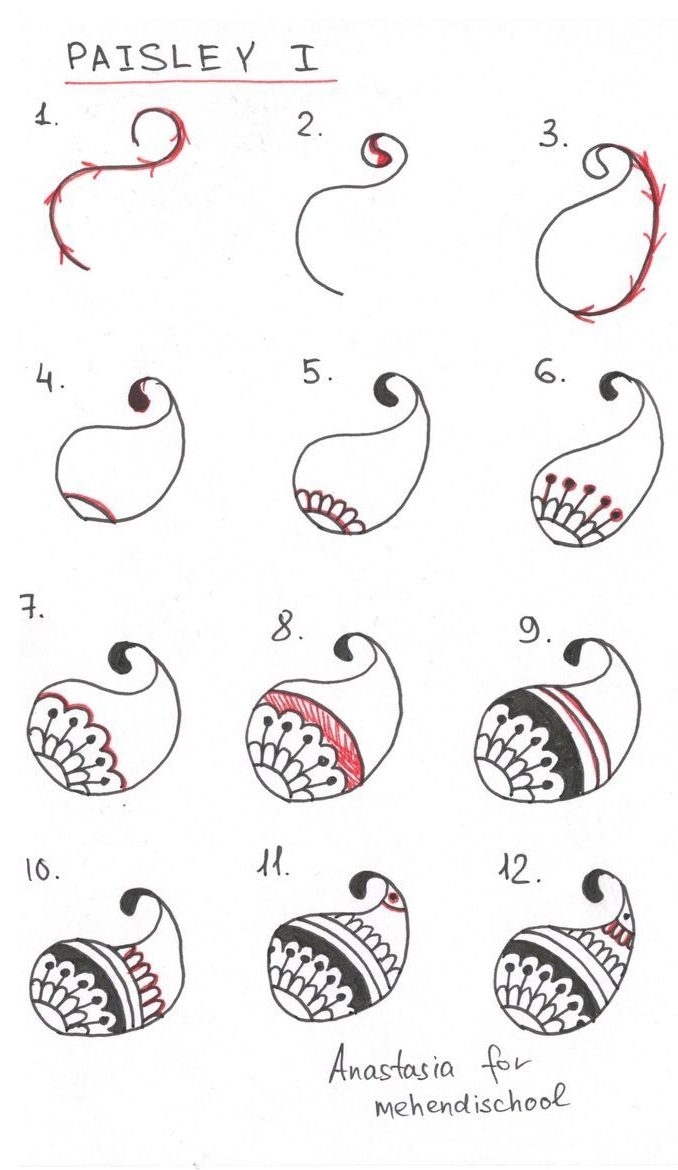 PAISLEY I

1.

2.

3.

4.

5.

6.

7.

8.

9.

10.

11.

12.

Anastasia for mehendischool