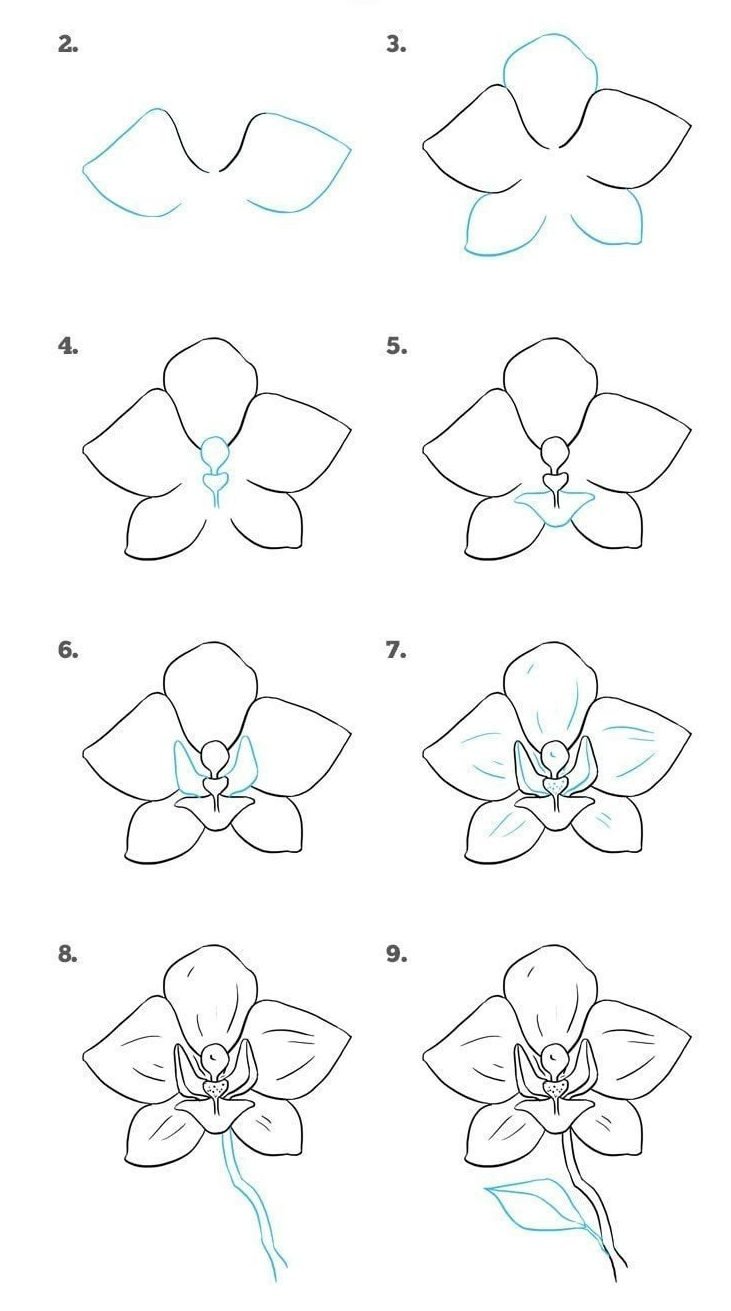 2.
3.
4.
5.
6.
7.
8.
9.