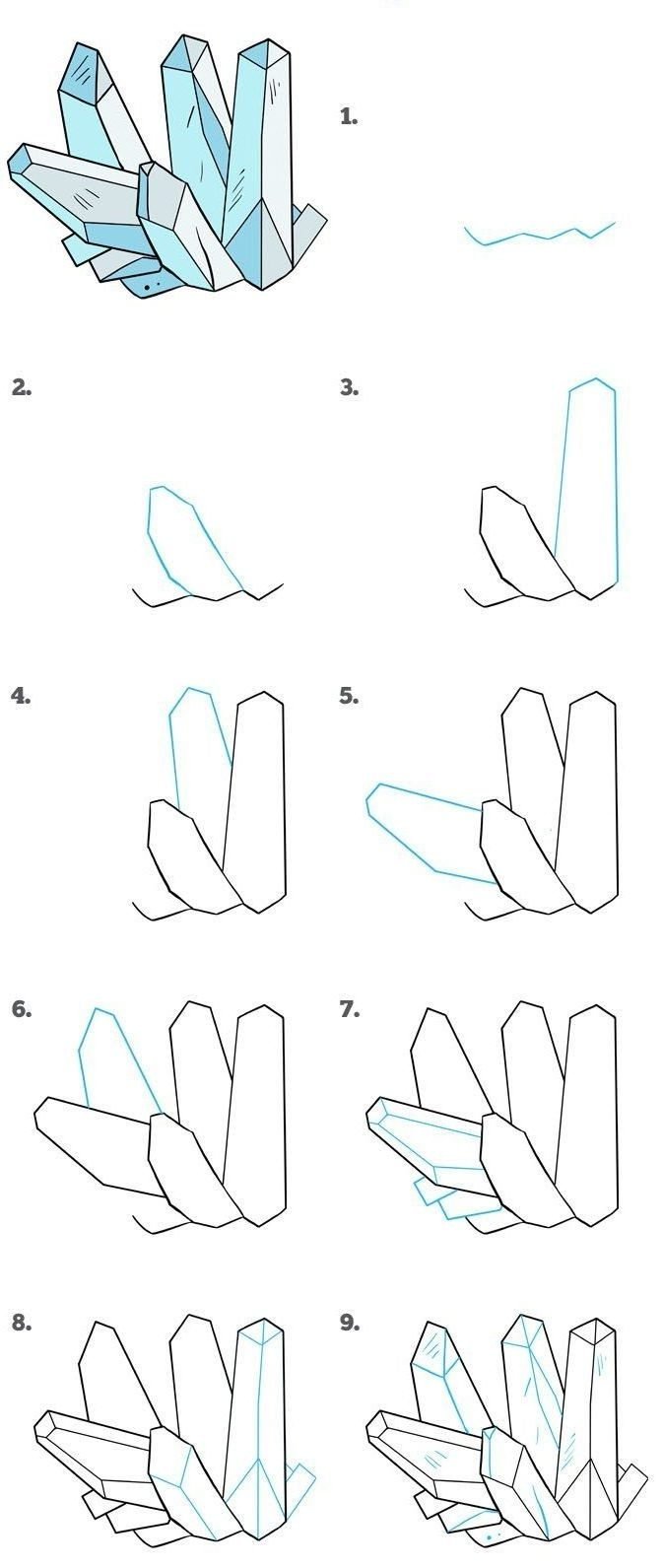 1.

2.

3.

4.

5.

6.

7.

8.

9.